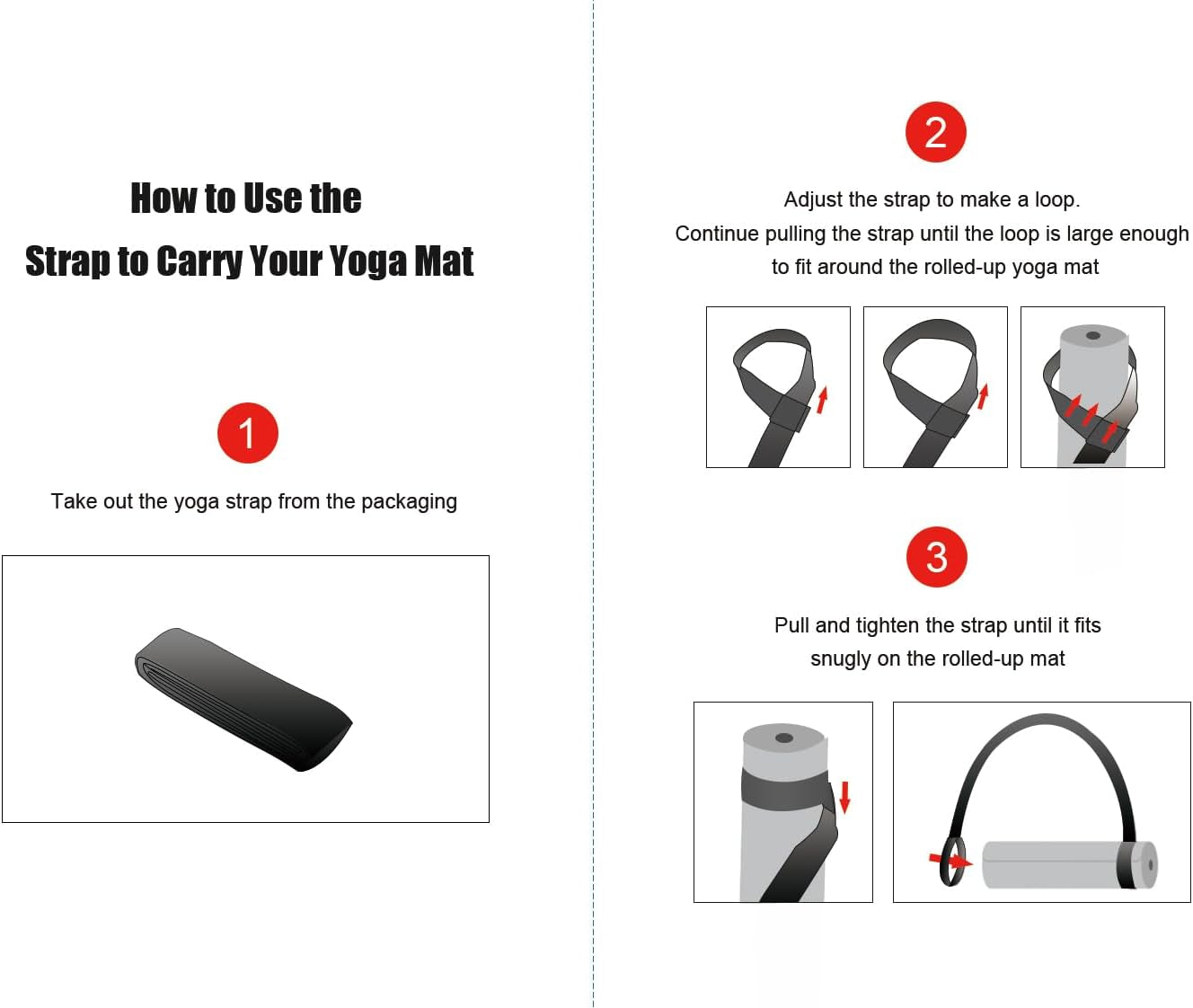 How to Use the
Strap to Carry Your Yoga Mat

1

Take out the yoga strap from the packaging

2

Adjust the strap to make a loop.
Continue pulling the strap until the loop is large enough to fit around the rolled-up yoga mat

3

Pull and tighten the strap until it fits snugly on the rolled-up mat